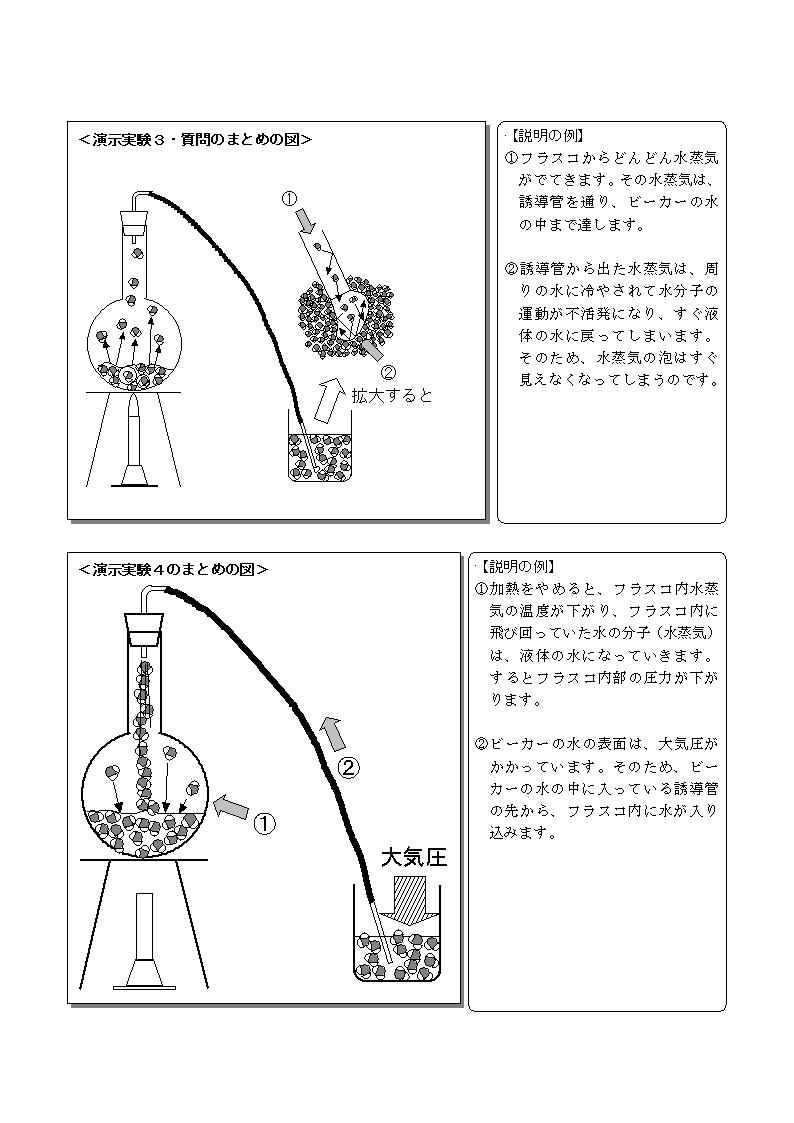 ＜演示実験３・質問のまとめの図＞

①

②

拡大すると

【説明の例】
①フラスコからどんどん水蒸気がでてきます。その水蒸気は、誘導管を通り、ビーカーの水の中まで達します。

②誘導管から出た水蒸気は、周りの水に冷やされて水分子の運動が不活発になり、すぐ液体の水に戻ってしまいます。そのため、水蒸気の泡はすぐ見えなくなってしまうのです。

＜演示実験４のまとめの図＞

②

①

大気圧

【説明の例】
①加熱をやめると、フラスコ内水蒸気の温度が下がり、フラスコ内に飛び回っていた水の分子（水蒸気）は、液体の水になっていきます。するとフラスコ内部の圧力が下がります。

②ビーカーの水の表面は、大気圧がかかっています。そのため、ビーカーの水の中に入っている誘導管の先から、フラスコ内に水が入り込みます。