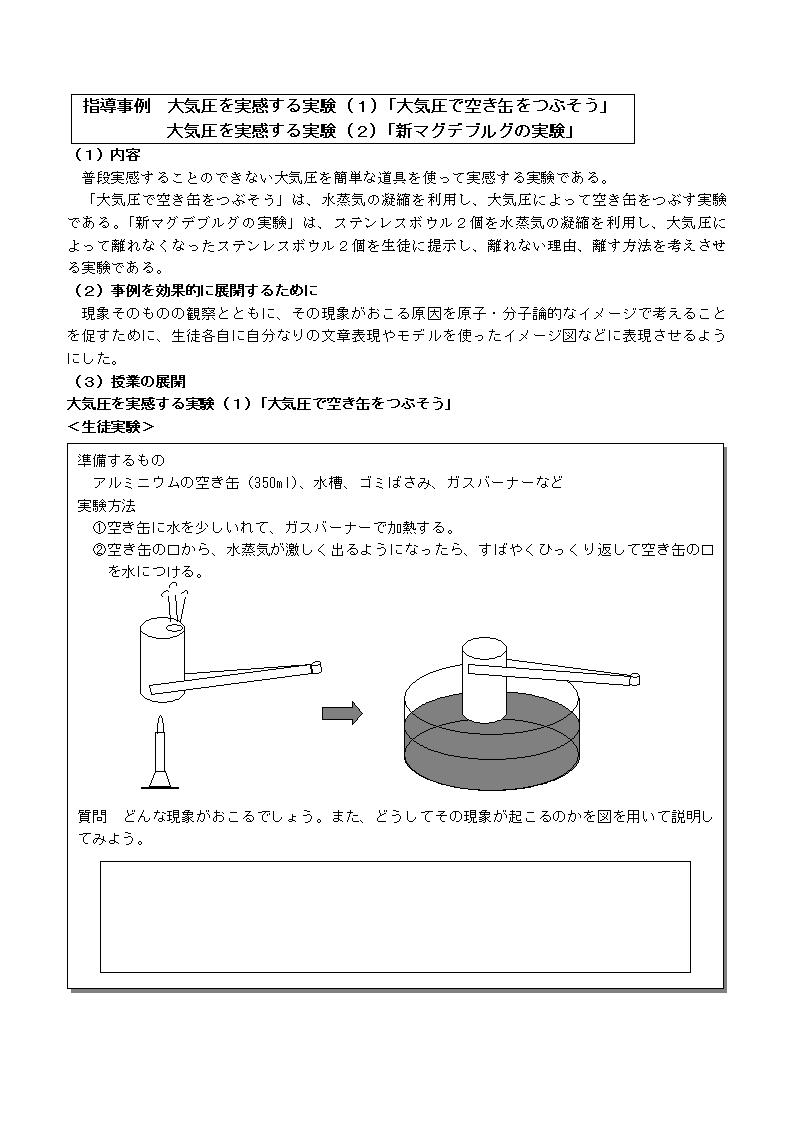 指導事例　大気圧を実感する実験（１）「大気圧で空き缶をつぶそう」
大気圧を実感する実験（２）「新マグデブルグの実験」

（１）内容
普段実感することのできない大気圧を簡単な道具を使って実感する実験である。
「大気圧で空き缶をつぶそう」は、水蒸気の凝縮を利用し、大気圧によって空き缶をつぶす実験である。「新マグデブルグの実験」は、ステンレスボウル２個を水蒸気の凝縮を利用し、大気圧によって離れなくなったステンレスボウル２個を生徒に提示し、離れない理由、離す方法を考えさせる実験である。

（２）事例を効果的に展開するために
現象そのものの観察とともに、その現象がおこる原因を原子・分子論的なイメージで考えることを促すために、生徒各自に自分なりの文章表現やモデルを使ったイメージ図などに表現させるようにした。

（３）授業の展開
大気圧を実感する実験（１）「大気圧で空き缶をつぶそう」
＜生徒実験＞

準備するもの
アルミニウムの空き缶（350ml）、水槽、ゴミばさみ、ガスバーナーなど
実験方法
①空き缶に水を少しいれて、ガスバーナーで加熱する。
②空き缶の口から、水蒸気が激しく出るようになったら、すばやくひっくり返して空き缶の口を水につける。

質問　どんな現象がおこるでしょう。また、どうしてその現象が起こるのかを図を用いて説明してみよう。