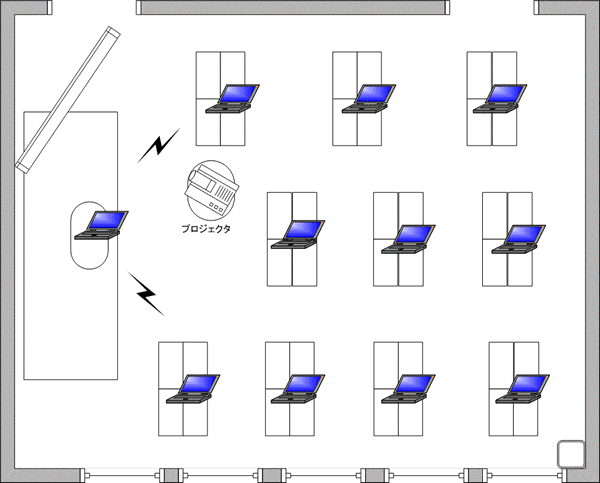 プロジェクタ