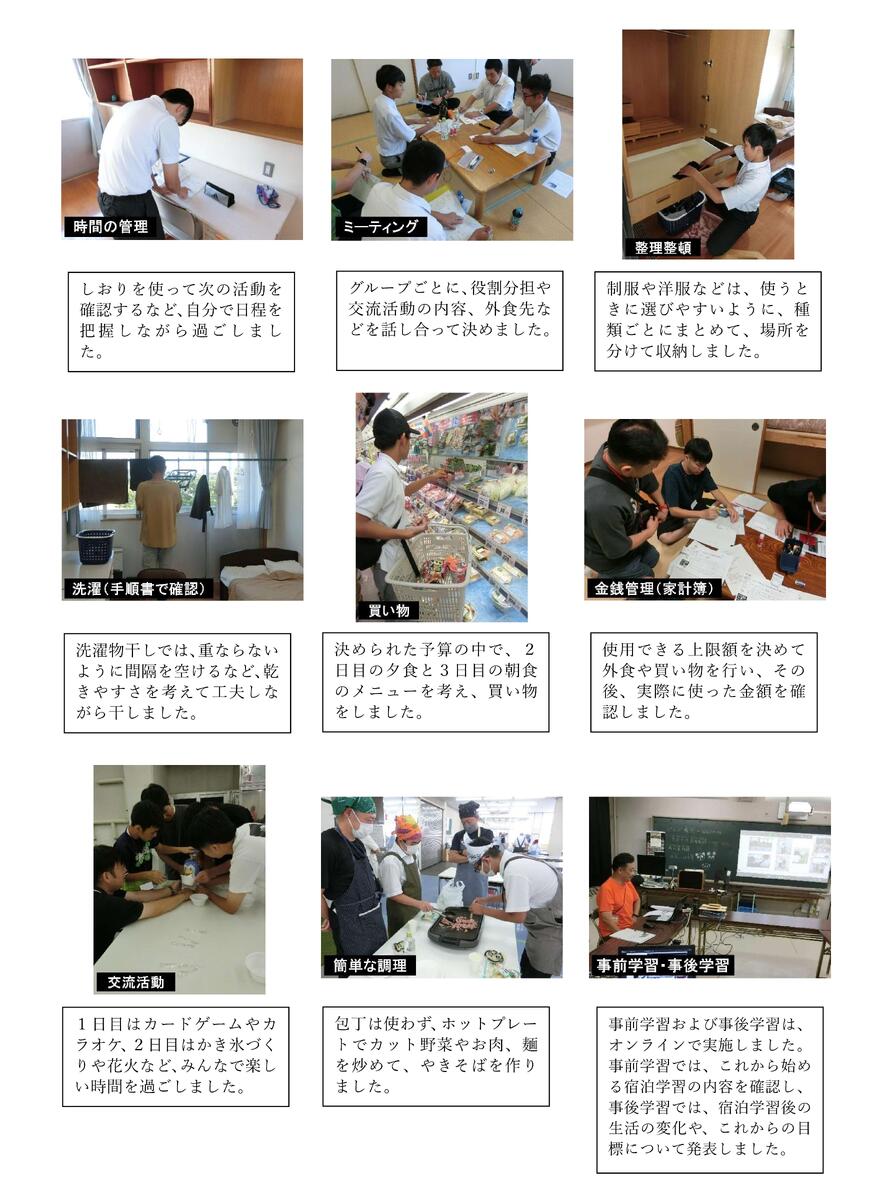 時間の管理

しおりを使って次の活動を確認するなど、自分で日程を把握しながら過ごしました。

ミーティング

グループごとに、役割分担や交流活動の内容、外食先などを話し合って決めました。

整理整頓

制服や洋服などは、使うときに選びやすいように、種類ごとにまとめて、場所を分けて収納しました。

洗濯（手順書で確認）

洗濯物干しでは、重ならないように間隔を空けるなど、乾きやすさを考えて工夫しながら干しました。

買い物

決められた予算の中で、２日目の夕食と３日目の朝食のメニューを考え、買い物をしました。

金銭管理（家計簿）

使用できる上限額を決めて外食や買い物を行い、その後、実際に使った金額を確認しました。

交流活動

１日目はカードゲームやカラオケ、２日目はかき氷づくりや花火など、みんなで楽しい時間を過ごしました。

簡単な調理

包丁は使わず、ホットプレートでカット野菜やお肉、麺を炒めて、やきそばを作りました。

事前学習・事後学習

事前学習および事後学習は、オンラインで実施しました。事前学習では、これから始める宿泊学習の内容を確認し、事後学習では、宿泊学習後の生活の変化や、これからの目標について発表しました。