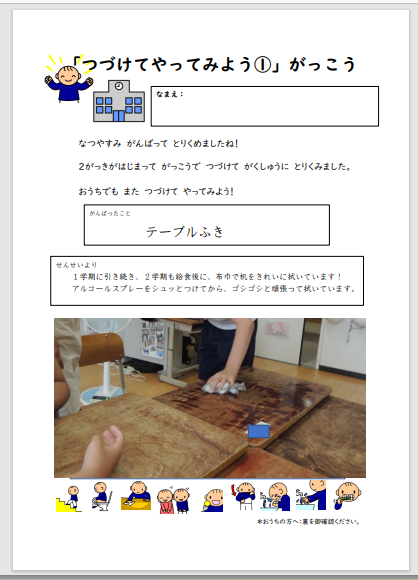 「つづけてやってみよう①」がっこう

なまえ：

なつやすみ がんばって とりくめましたね！

2がっきがはじまって がっこうで つづけて がくしゅうに とりくみました。

おうちでも また つづけて やってみよう！

がんばったこと

テーブルふき

せんせいより

１学期に引き続き、２学期も給食後に、布巾で机をきれいに拭いています！
アルコールスプレーをシュッとつけてから、ゴシゴシと頑張って拭いています。

＊おうちの方へ：裏を御確認ください。