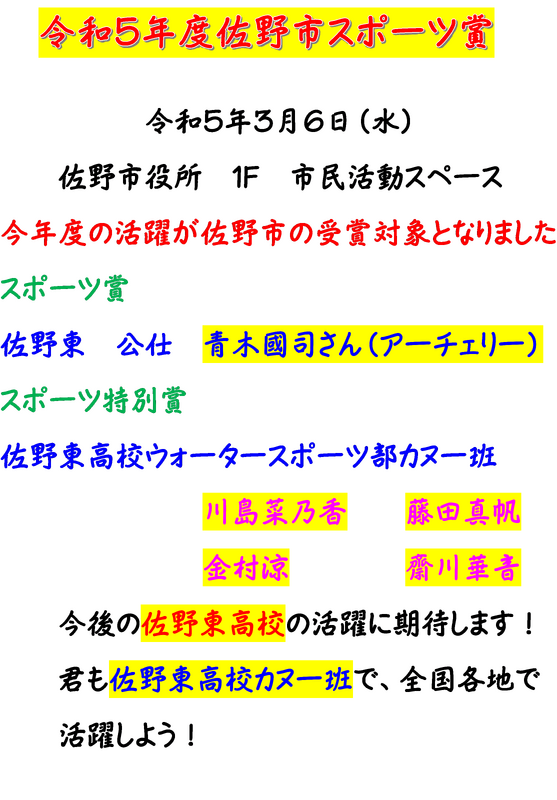 令和5年度佐野市スポーツ賞

令和5年3月6日（水）

佐野市役所　1F　市民活動スペース

今年度の活躍が佐野市の受賞対象となりました

スポーツ賞

佐野東　公仕　青木國司さん（アーチェリー）

スポーツ特別賞

佐野東高校ウォータースポーツ部カヌー班

川島菜乃香　藤田真帆

金村涼　齋川華音

今後の佐野東高校の活躍に期待します！

君も佐野東高校カヌー班で、全国各地で活躍しよう！